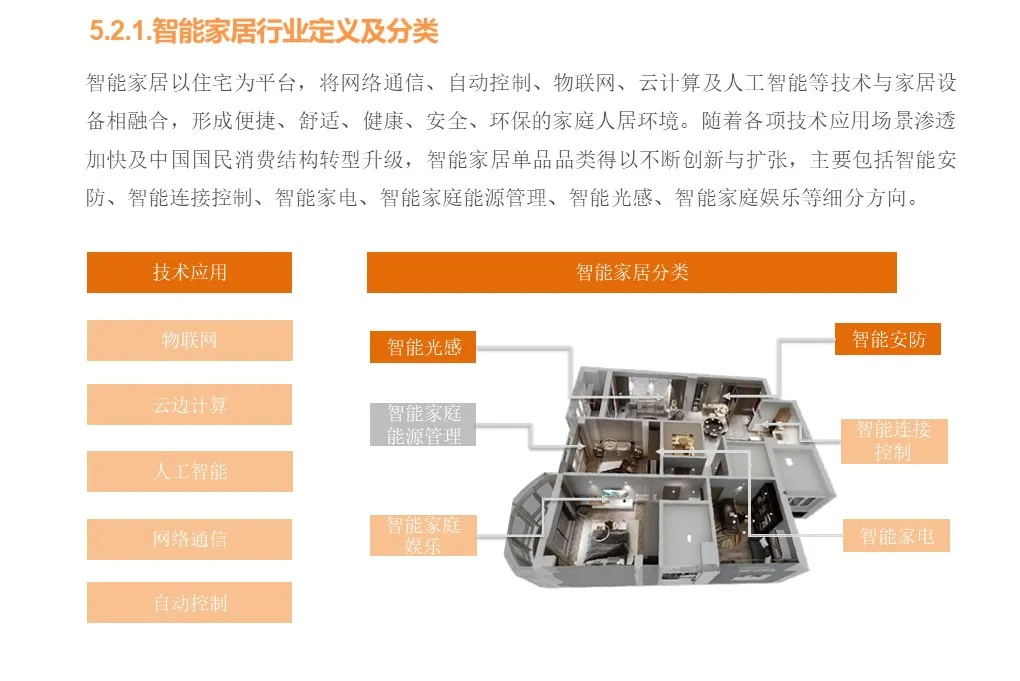 5.2.1.智能家居行业定义及分类

智能家居以住宅为平台，将网络通信、自动控制、物联网、云计算及人工智能等技术与家居设备相融合，形成便捷、舒适、健康、安全、环保的家庭人居环境。随着各项技术应用场景渗透加快及中国国民消费结构转型升级，智能家居单品品类得以不断创新与扩张，主要包括智能安防、智能连接控制、智能家电、智能家庭能源管理、智能光感、智能家庭娱乐等细分方向。

技术应用

物联网

云边计算

人工智能

网络通信

自动控制

智能家居分类

智能光感

智能家庭能源管理

智能家庭娱乐

智能安防

智能连接控制

智能家电